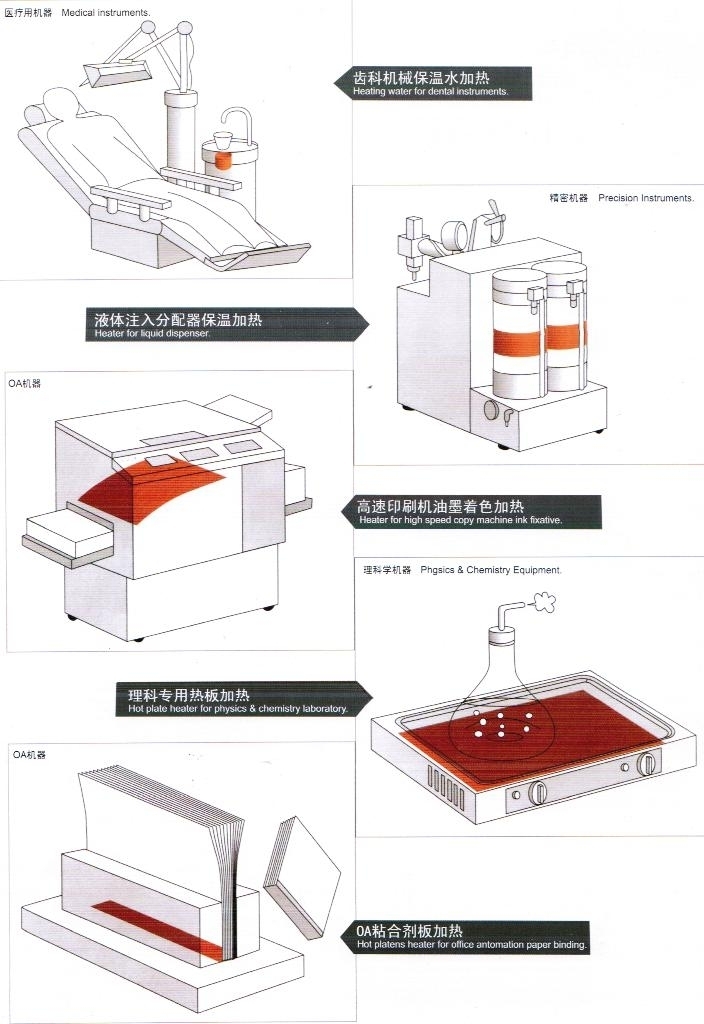 医疗用机器 Medical instruments.

齿科机械保温水加热
Heating water for dental instruments.

精密机器 Precision Instruments.

液体注入分配器保温加热
Heater for liquid dispenser.

OA机器

高速印刷机油墨着色加热
Heater for high speed copy machine ink fixative.

理科学机器 Phgsics & Chemistry Equipment.

理科专用热板加热
Hot plate heater for physics & chemistry laboratory.

OA机器

OA粘合剂板加热
Hot platens heater for office antomation paper binding.